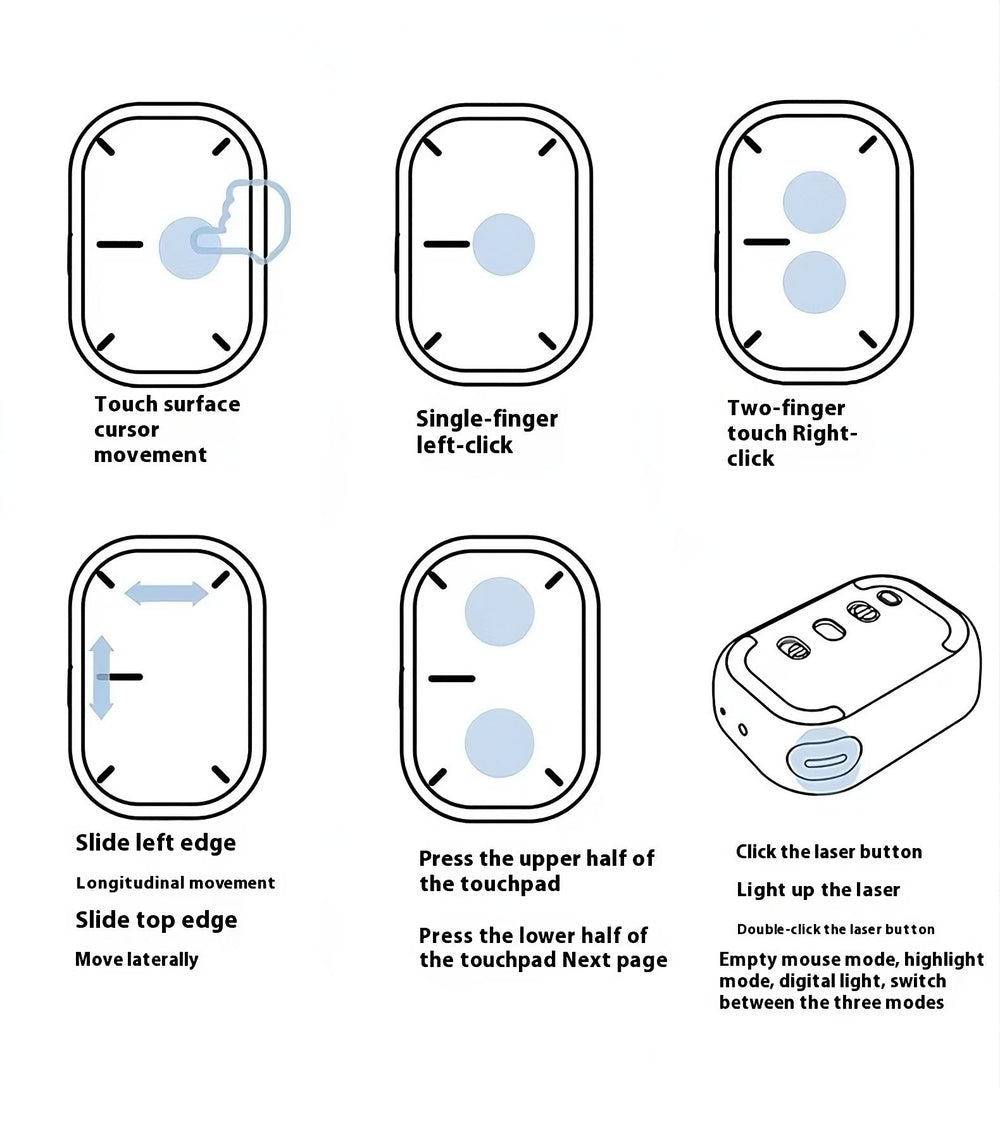 Touch surface cursor movement

Single-finger left-click

Two-finger touch Right-click

Slide left edge

Longitudinal movement

Slide top edge

Move laterally

Press the upper half of the touchpad

Press the lower half of the touchpad Next page

Click the laser button

Light up the laser

Double-click the laser button

Empty mouse mode, highlight mode, digital light, switch between the three modes